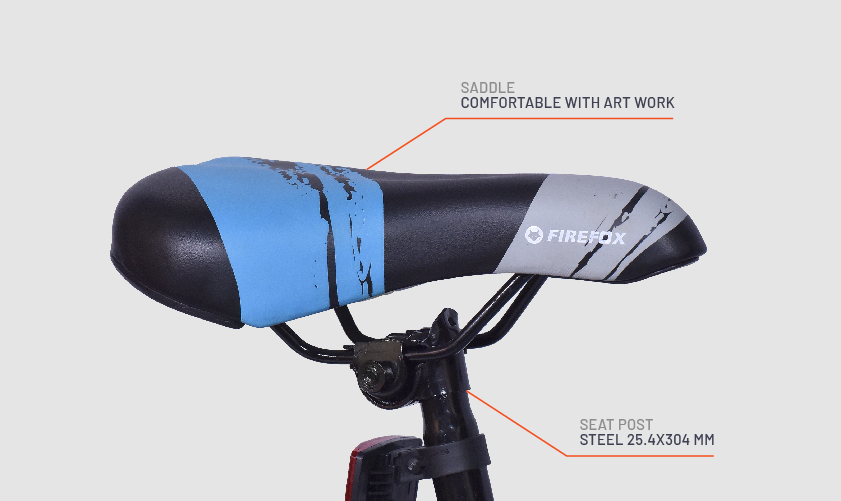 SADDLE
COMFORTABLE WITH ART WORK

FIREFOX

SEAT POST
STEEL 25.4X304 MM