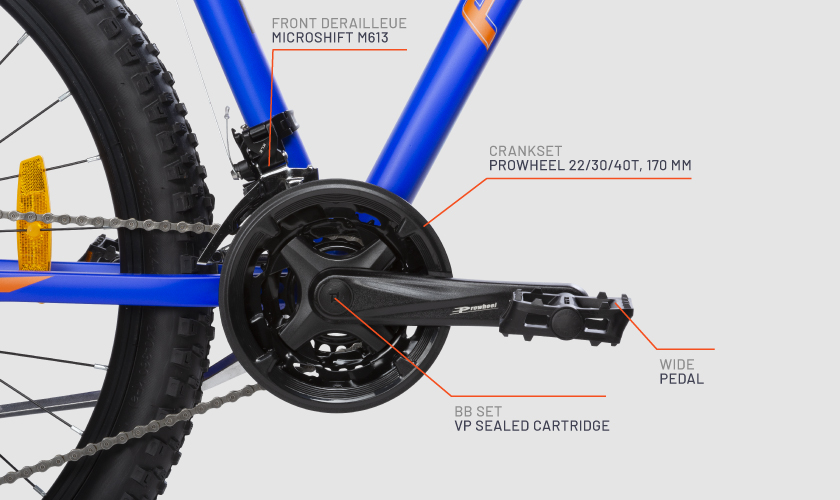 FRONT DERAILLEUE
MICROSHIFT M613

CRANKSET
PROWHEEL 22/30/40T, 170 MM

Prowheel

WIDE
PEDAL

BB SET
VP SEALED CARTRIDGE